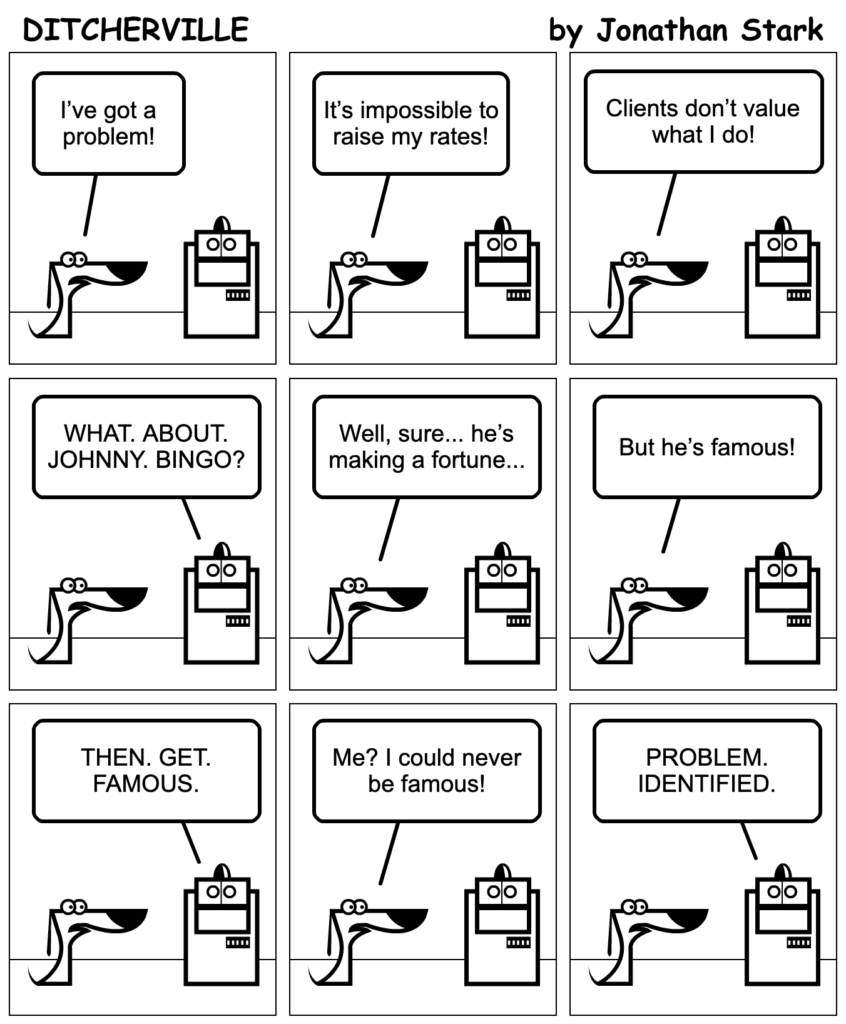 DITCHERVILLE

by Jonathan Stark

I've got a problem!

It's impossible to raise my rates!

Clients don't value what I do!

WHAT. ABOUT. JOHNNY. BINGO?

Well, sure... he's making a fortune...

But he's famous!

THEN. GET. FAMOUS.

Me? I could never be famous!

PROBLEM. IDENTIFIED.